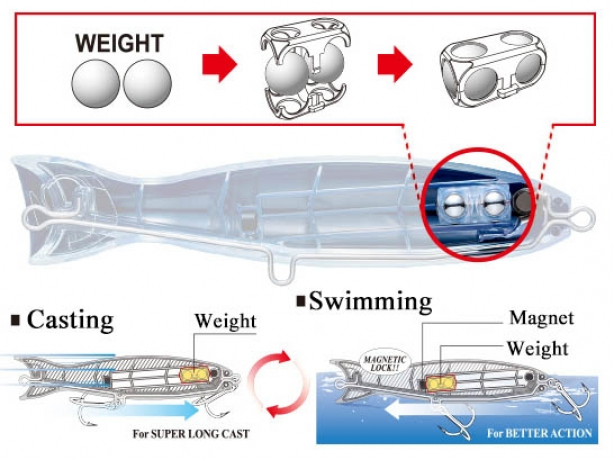 WEIGHT

■ Casting

Weight

For SUPER LONG CAST

■ Swimming

Magnet

Weight

MAGNETIC LOCK!!

For BETTER ACTION